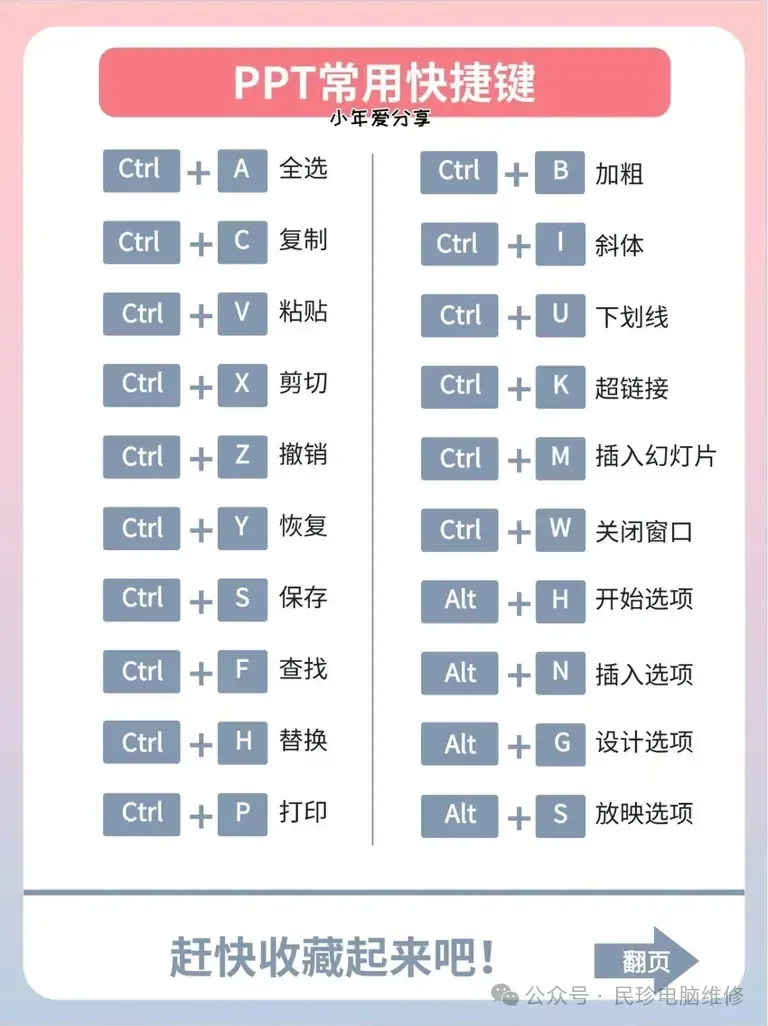 PPT常用快捷键
小年爱分享

Ctrl + A 全选
Ctrl + C 复制
Ctrl + V 粘贴
Ctrl + X 剪切
Ctrl + Z 撤销
Ctrl + Y 恢复
Ctrl + S 保存
Ctrl + F 查找
Ctrl + H 替换
Ctrl + P 打印

Ctrl + B 加粗
Ctrl + I 斜体
Ctrl + U 下划线
Ctrl + K 超链接
Ctrl + M 插入幻灯片
Ctrl + W 关闭窗口
Alt + H 开始选项
Alt + N 插入选项
Alt + G 设计选项
Alt + S 放映选项

赶快收藏起来吧！

翻页

公众号 · 民珍电脑维修